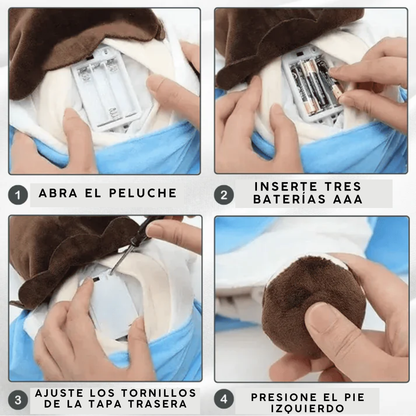 1 ABRA EL PELUCHE

2 INSERTE TRES BATERÍAS AAA

3 AJUSTE LOS TORNILLOS DE LA TAPA TRASERA

4 PRESIONE EL PIE IZQUIERDO