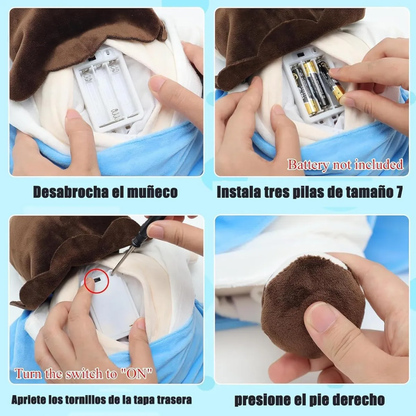 Desabrocha el muñeco

Battery not included

Instala tres pilas de tamaño 7

Turn the switch to "ON"

Apriete los tornillos de la tapa trasera

presione el pie derecho